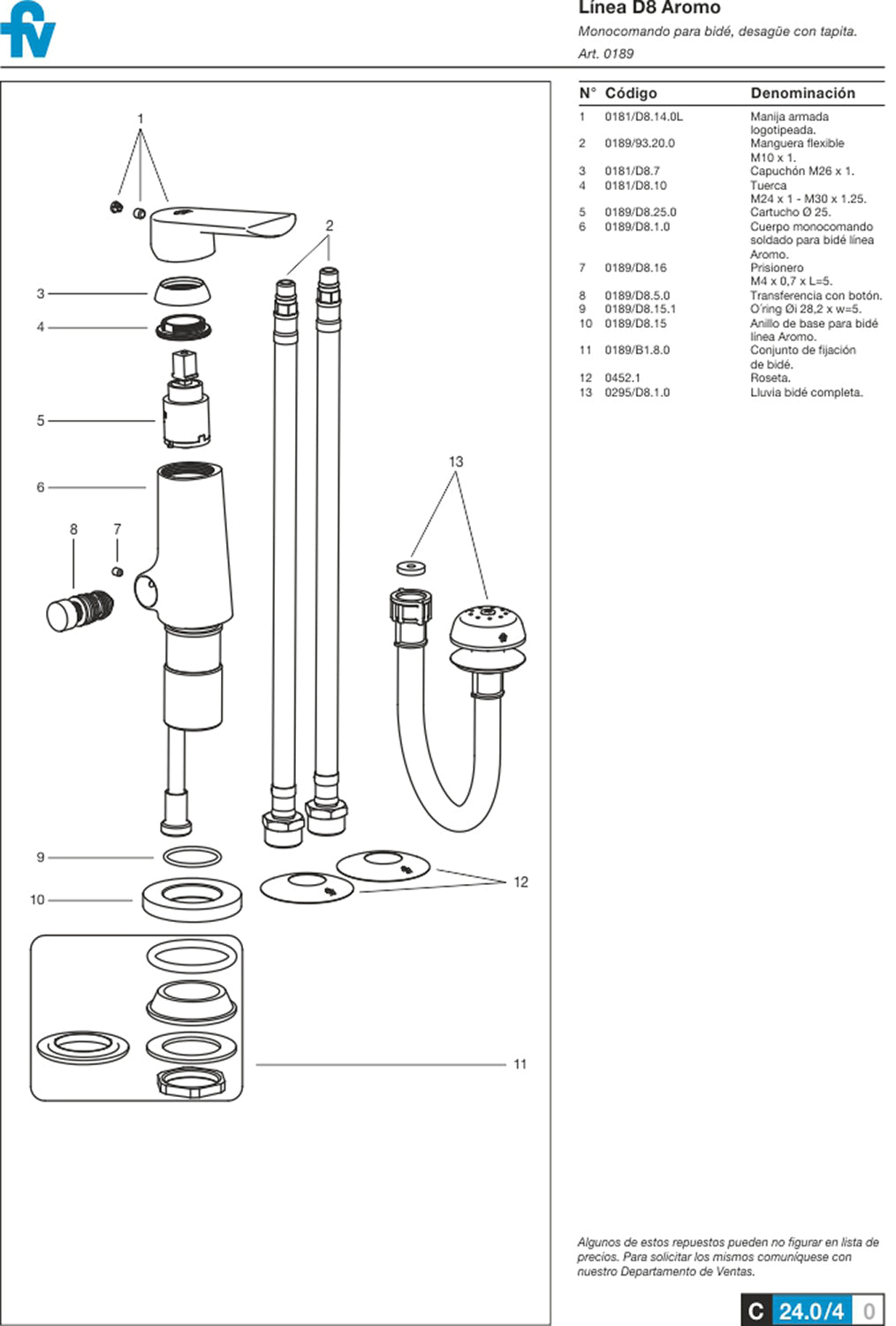 fv

Línea D8 Aromo

Monocomando para bidé, desagüe con tapita.

Art. 0189

1

2

3

4

5

6

8

7

13

9

10

12

11

| N° | Código | Denominación |
|---|---|---|
| 1 | 0181/D8.14.0L | Manija armada logotipeada. |
| 2 | 0189/93.20.0 | Manguera flexible M10 x 1. |
| 3 | 0181/D8.7 | Capuchón M26 x 1. |
| 4 | 0181/D8.10 | Tuerca M24 x 1 - M30 x 1.25. |
| 5 | 0189/D8.25.0 | Cartucho Ø 25. |
| 6 | 0189/D8.1.0 | Cuerpo monocomando soldado para bidé línea Aromo. |
| 7 | 0189/D8.16 | Prisionero M4 x 0,7 x L=5. |
| 8 | 0189/D8.5.0 | Transferencia con botón. |
| 9 | 0189/D8.15.1 | O'ring Øi 28,2 x w=5. |
| 10 | 0189/D8.15 | Anillo de base para bidé línea Aromo. |
| 11 | 0189/B1.8.0 | Conjunto de fijación de bidé. |
| 12 | 0452.1 | Roseta. |
| 13 | 0295/D8.1.0 | Lluvia bidé completa. |

Algunos de estos repuestos pueden no figurar en lista de precios. Para solicitar los mismos comuníquese con nuestro Departamento de Ventas.

C 24.0/4 0