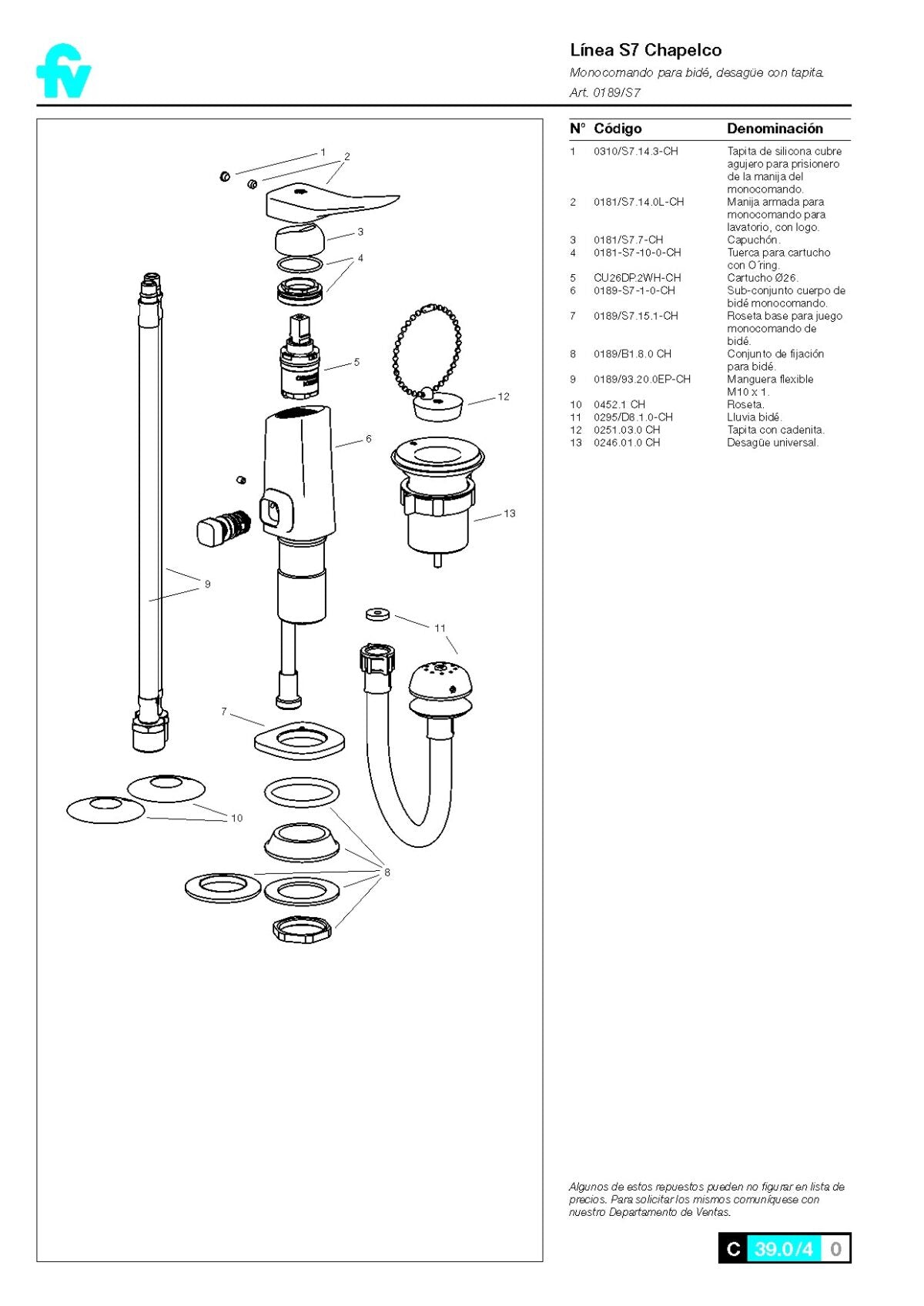 fv

Línea S7 Chapelco

Monocomando para bidé, desagüe con tapita.

Art. 0189/S7

1
2
3
4
5
12
6
13
9
11
7
10
8

| N° | Código | Denominación |
|---|---|---|
| 1 | 0310/S7.14.3-CH | Tapita de silicona cubre agujero para prisionero de la manija del monocomando. |
| 2 | 0181/S7.14.0L-CH | Manija armada para monocomando para lavatorio, con logo. |
| 3 | 0181/S7.7-CH | Capuchón. |
| 4 | 0181-S7-10-0-CH | Tuerca para cartucho con O´ring. |
| 5 | CU26DP.2WH-CH | Cartucho Ø26. |
| 6 | 0189-S7-1-0-CH | Sub-conjunto cuerpo de bidé monocomando. |
| 7 | 0189/S7.15.1-CH | Roseta base para juego monocomando de bidé. |
| 8 | 0189/B1.8.0 CH | Conjunto de fijación para bidé. |
| 9 | 0189/93.20.0EP-CH | Manguera flexible M10 x 1. |
| 10 | 0452.1 CH | Roseta. |
| 11 | 0295/D8.1.0-CH | Lluvia bidé. |
| 12 | 0251.03.0 CH | Tapita con cadenita. |
| 13 | 0246.01.0 CH | Desagüe universal. |

Algunos de estos repuestos pueden no figurar en lista de precios. Para solicitar los mismos comuníquese con nuestro Departamento de Ventas.

C 39.0/4 0