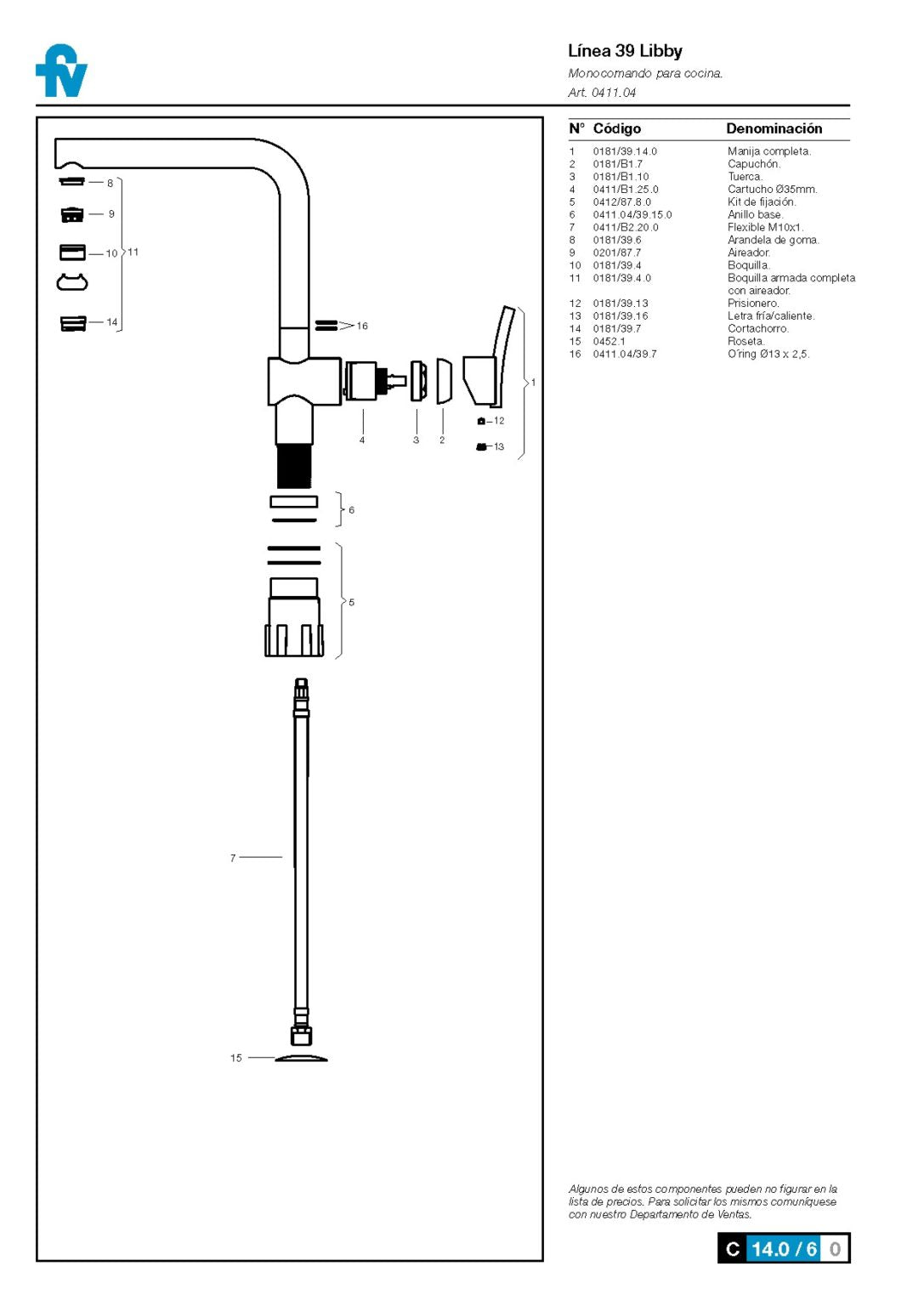 fv

Línea 39 Libby
Monocomando para cocina.
Art. 0411.04

8
9
10
11
14
16
1
4
3
2
12
13
6
5
7
15

| N° | Código | Denominación |
|---|---|---|
| 1 | 0181/39.14.0 | Manija completa. |
| 2 | 0181/B1.7 | Capuchón. |
| 3 | 0181/B1.10 | Tuerca. |
| 4 | 0411/B1.25.0 | Cartucho Ø35mm. |
| 5 | 0412/87.8.0 | Kit de fijación. |
| 6 | 0411.04/39.15.0 | Anillo base. |
| 7 | 0411/B2.20.0 | Flexible M10x1. |
| 8 | 0181/39.6 | Arandela de goma. |
| 9 | 0201/87.7 | Aireador. |
| 10 | 0181/39.4 | Boquilla. |
| 11 | 0181/39.4.0 | Boquilla armada completa con aireador. |
| 12 | 0181/39.13 | Prisionero. |
| 13 | 0181/39.16 | Letra fría/caliente. |
| 14 | 0181/39.7 | Cortachorro. |
| 15 | 0452.1 | Roseta. |
| 16 | 0411.04/39.7 | O'ring Ø13 x 2,5. |

Algunos de estos componentes pueden no figurar en la lista de precios. Para solicitar los mismos comuníquese con nuestro Departamento de Ventas.

C 14.0 / 6 0