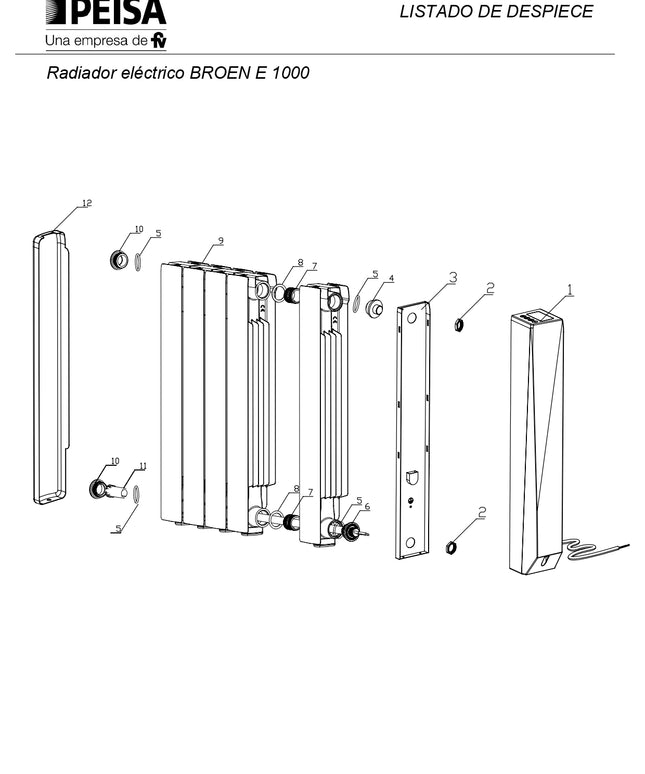 PEISA
Una empresa de fv

LISTADO DE DESPIECE

Radiador eléctrico BROEN E 1000

12
10
5
9
8
7
5
4
3
2
1
10
11
5
8
7
5
6
2