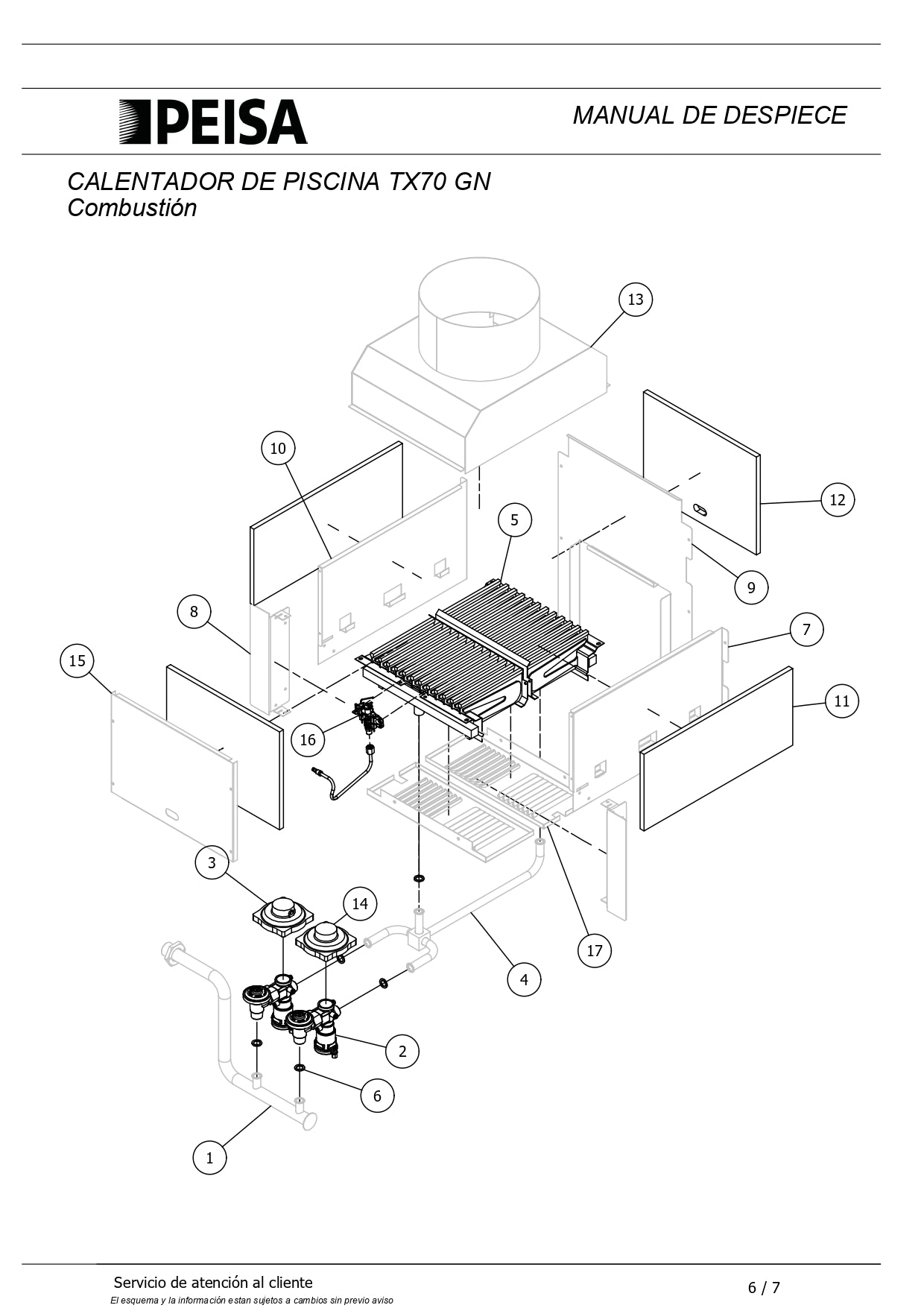 PEISA

MANUAL DE DESPIECE

CALENTADOR DE PISCINA TX70 GN
Combustión

13
10
12
5
9
8
7
15
11
16
3
14
17
4
2
6
1

Servicio de atención al cliente
El esquema y la información estan sujetos a cambios sin previo aviso

6 / 7