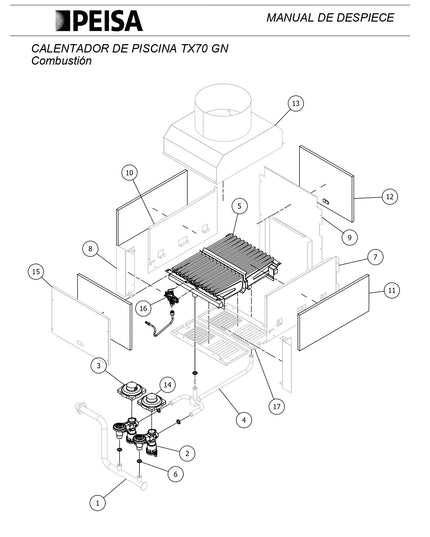 PEISA

MANUAL DE DESPIECE

CALENTADOR DE PISCINA TX70 GN
Combustión

13
10
12
5
9
8
7
15
11
16
3
14
17
4
2
6
1