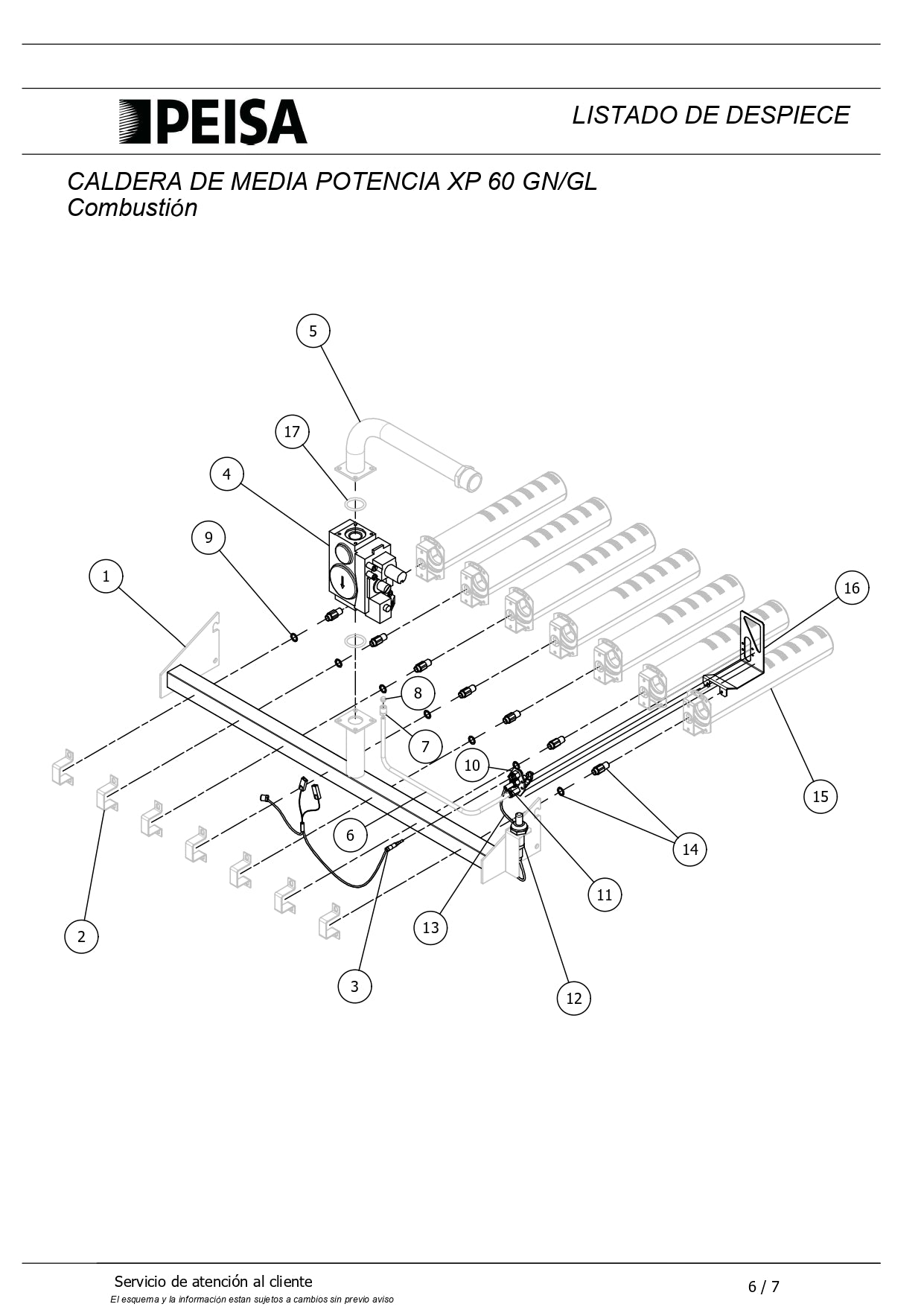 PEISA

LISTADO DE DESPIECE

CALDERA DE MEDIA POTENCIA XP 60 GN/GL
Combustión

5
17
4
9
1
16
8
7
10
15
6
14
11
13
2
3
12

Servicio de atención al cliente
El esquema y la información estan sujetos a cambios sin previo aviso

6 / 7