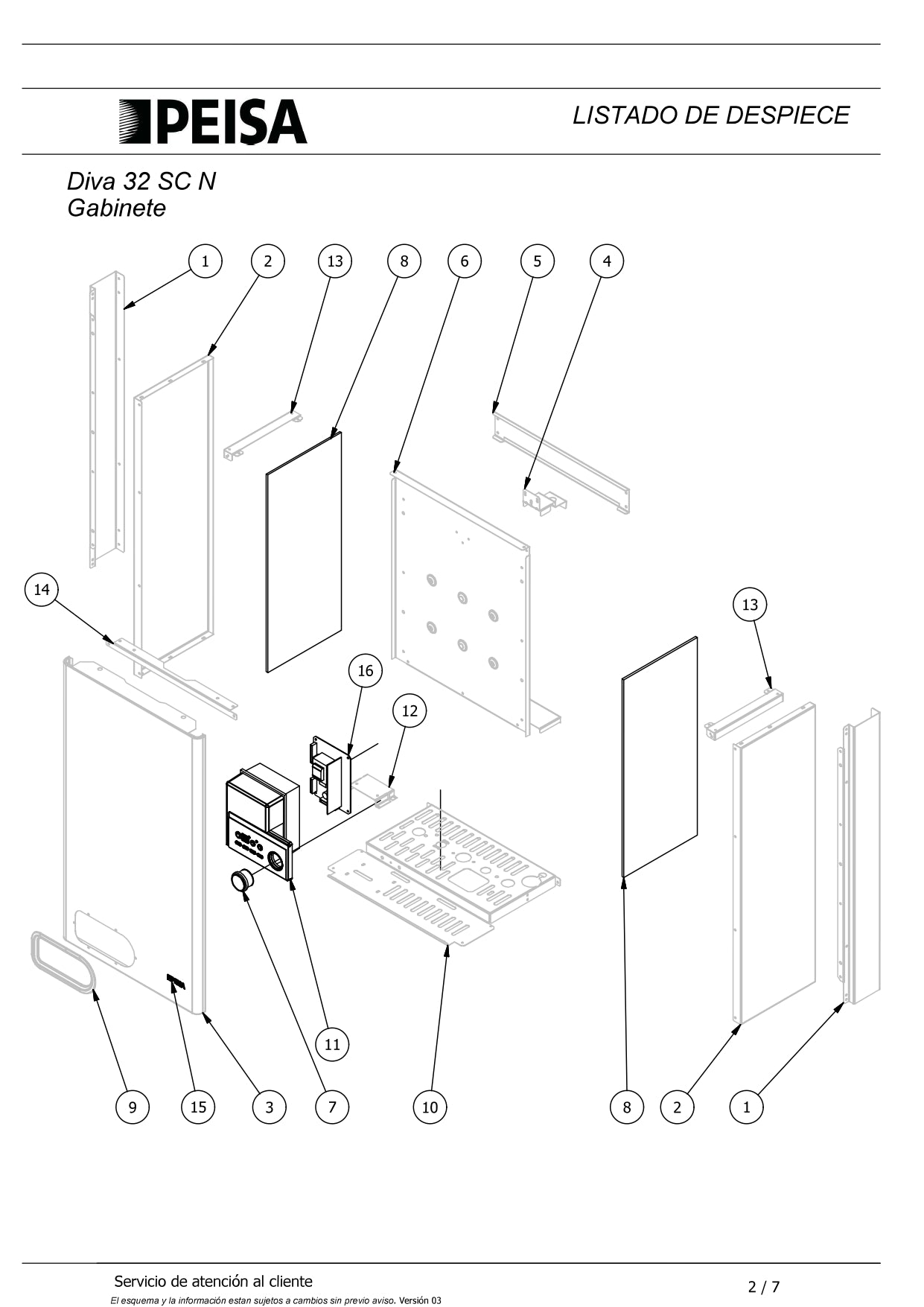 PEISA

LISTADO DE DESPIECE

Diva 32 SC N
Gabinete

1 2 13 8 6 5 4

14

13

16

12

11

9 15 3 7 10 8 2 1

Servicio de atención al cliente
El esquema y la información estan sujetos a cambios sin previo aviso. Versión 03

2 / 7