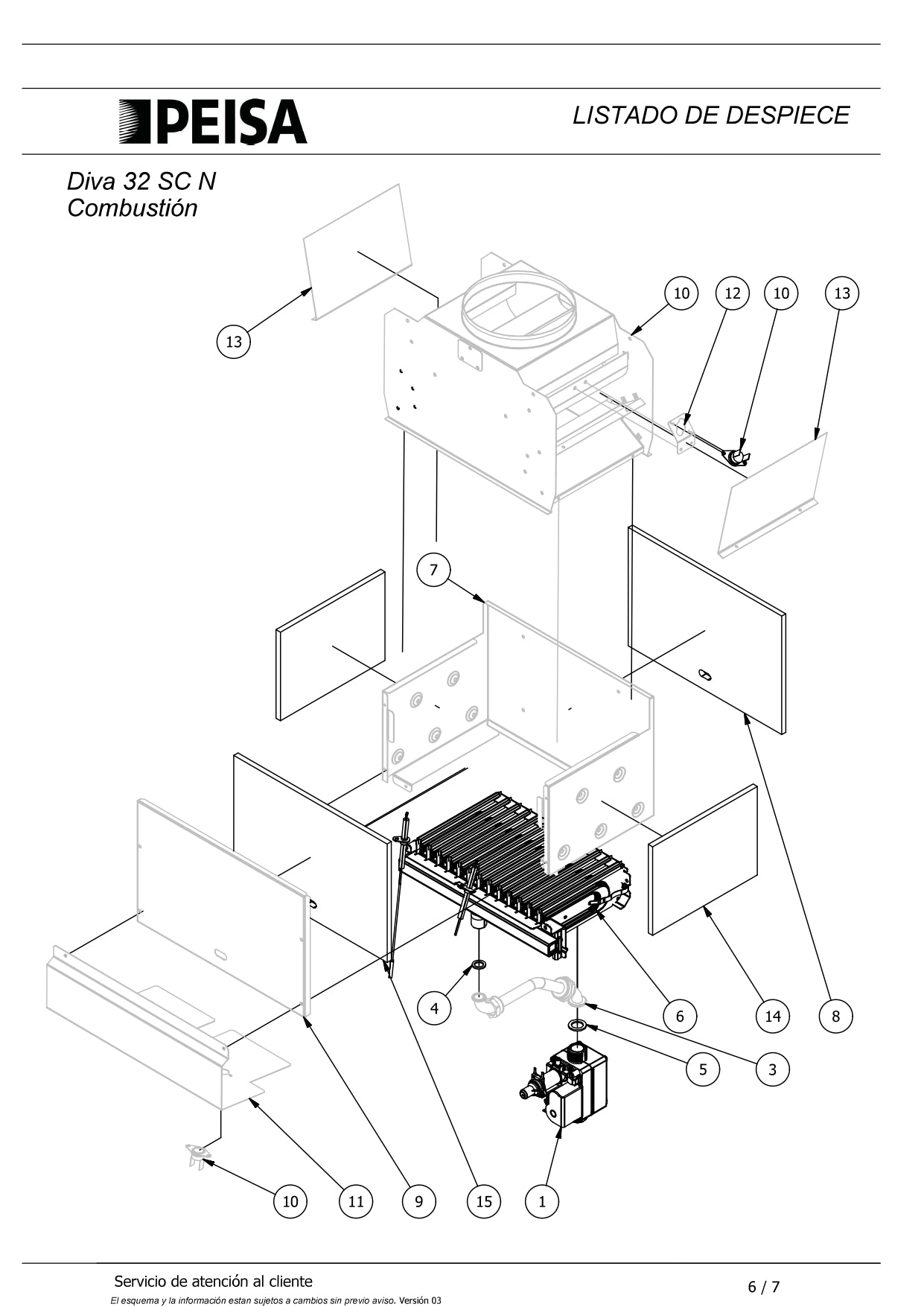 PEISA

LISTADO DE DESPIECE

Diva 32 SC N
Combustión

13

10
12
10
13

7

4
6
14
8
5
3

10
11
9
15
1

Servicio de atención al cliente

El esquema y la información estan sujetos a cambios sin previo aviso. Versión 03

6 / 7