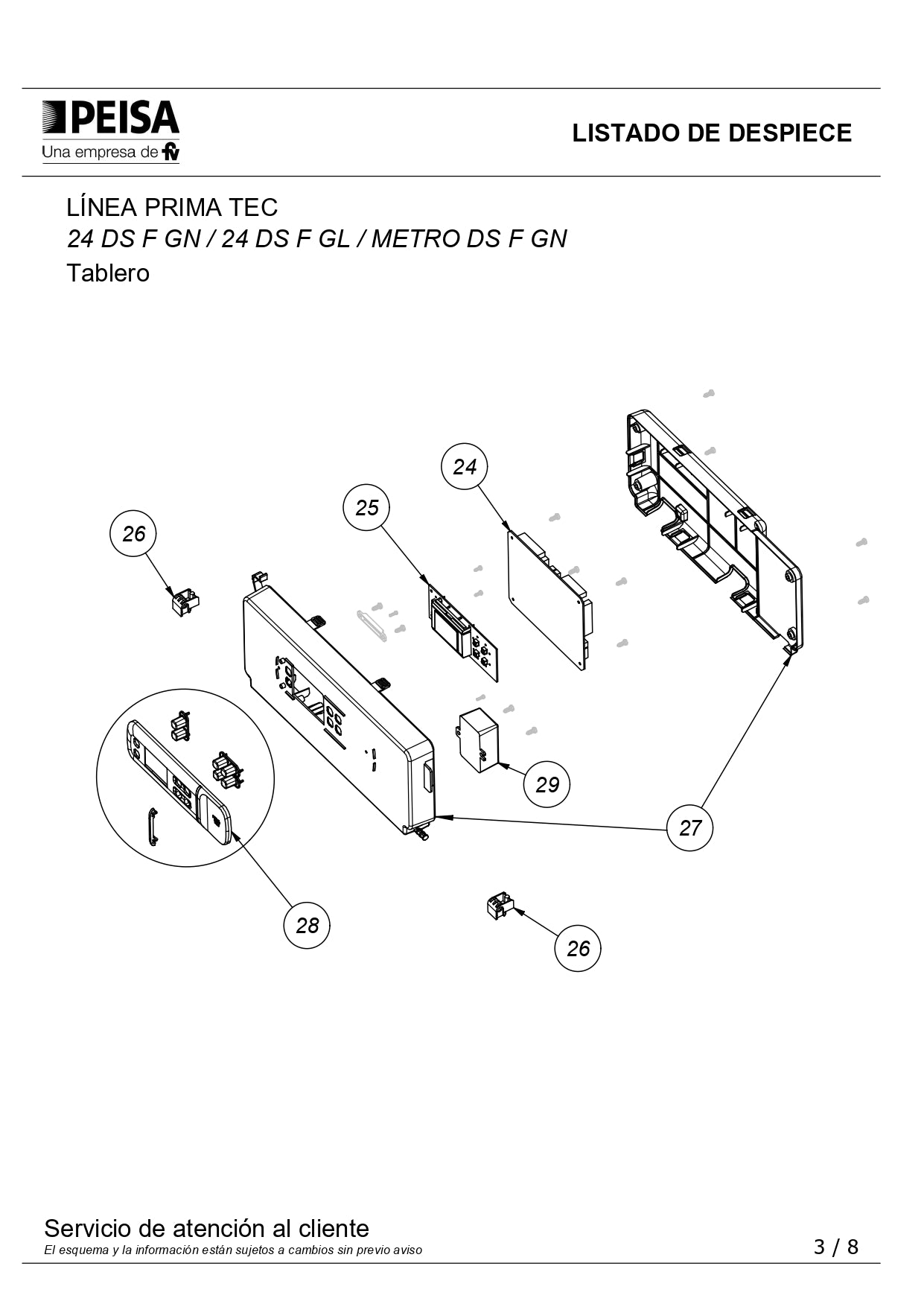 PEISA
Una empresa de fv

LISTADO DE DESPIECE

LÍNEA PRIMA TEC
24 DS F GN / 24 DS F GL / METRO DS F GN
Tablero

24
25
26
29
27
28
26

Servicio de atención al cliente
El esquema y la información están sujetos a cambios sin previo aviso
3 / 8