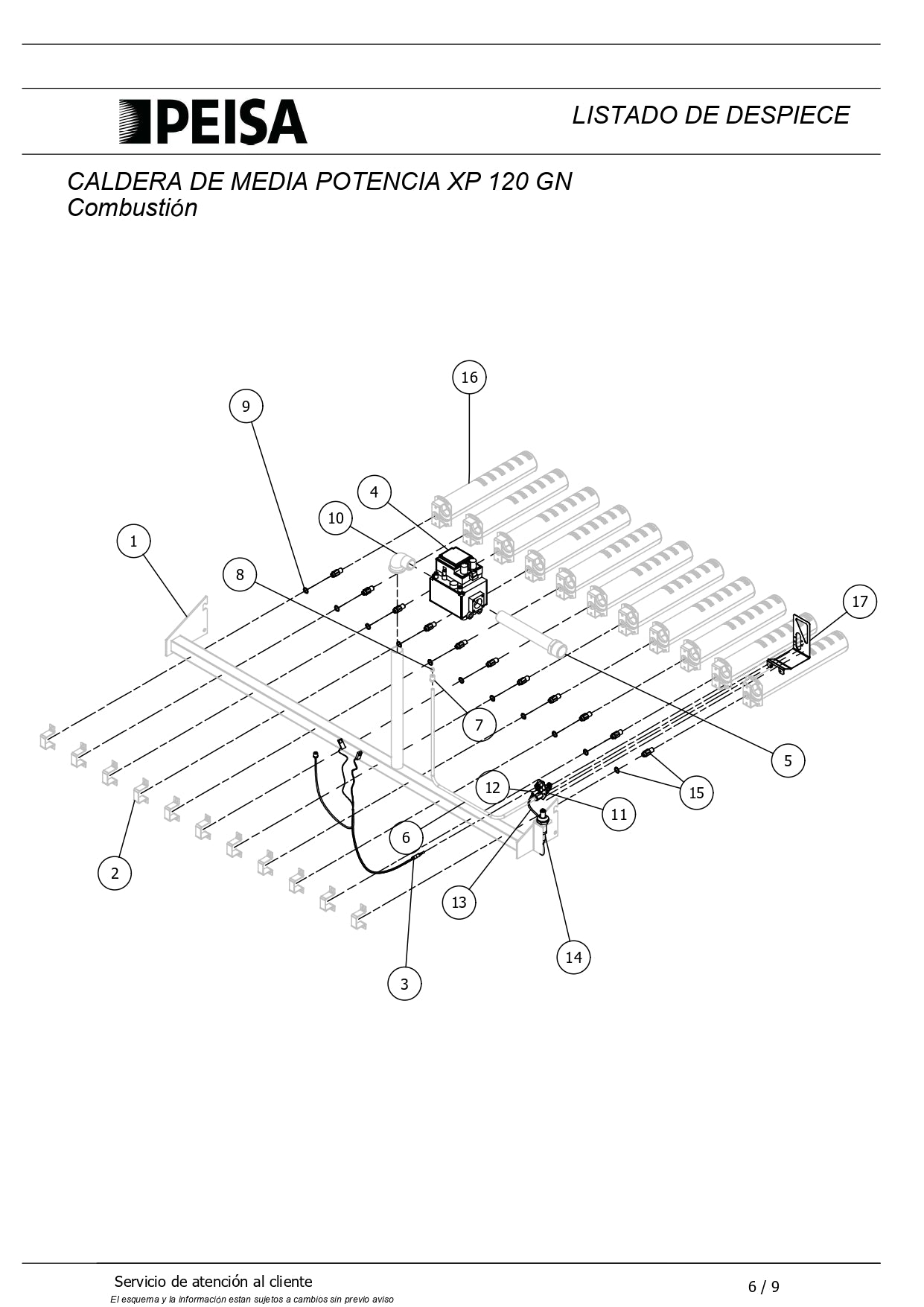 PEISA

LISTADO DE DESPIECE

CALDERA DE MEDIA POTENCIA XP 120 GN
Combustión

16
9
4
10
1
8
17
7
5
12
15
11
6
2
13
14
3

Servicio de atención al cliente
El esquema y la información estan sujetos a cambios sin previo aviso

6 / 9