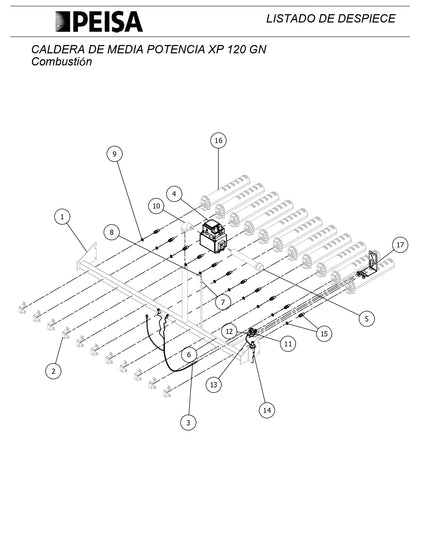 PEISA

LISTADO DE DESPIECE

CALDERA DE MEDIA POTENCIA XP 120 GN
Combustión

16
9
4
10
1
8
17
7
5
12
15
11
6
2
13
14
3