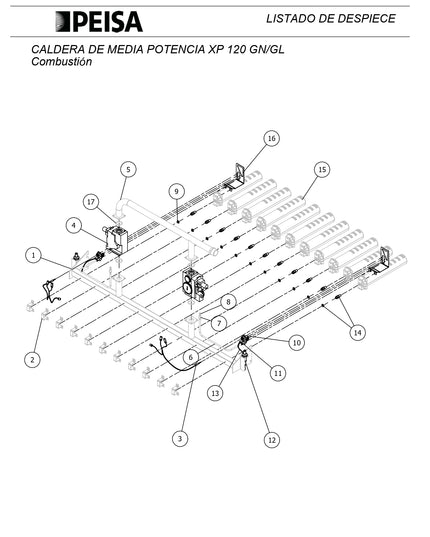 PEISA

LISTADO DE DESPIECE

CALDERA DE MEDIA POTENCIA XP 120 GN/GL
Combustión

16
5
15
9
17
4
1
8
7
14
10
2
6
11
13
3
12